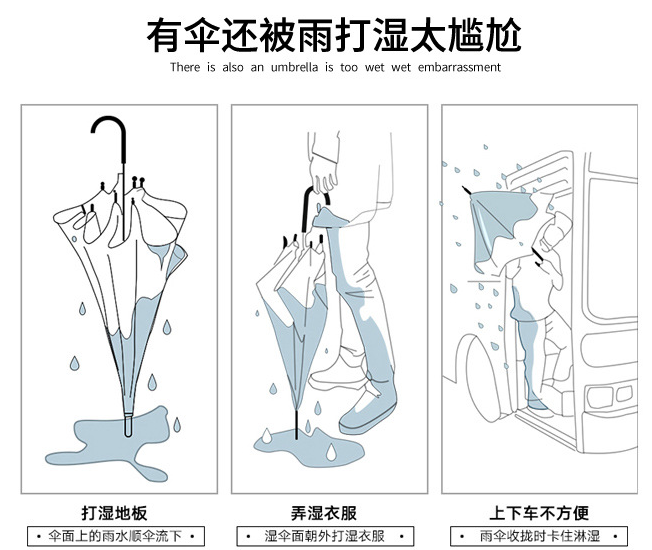 有伞还被雨打湿太尴尬

There is also an umbrella is too wet wet embarrassment

打湿地板

• 伞面上的雨水顺伞流下 •

弄湿衣服

• 湿伞面朝外打湿衣服 •

上下车不方便

• 雨伞收拢时卡住淋湿 •